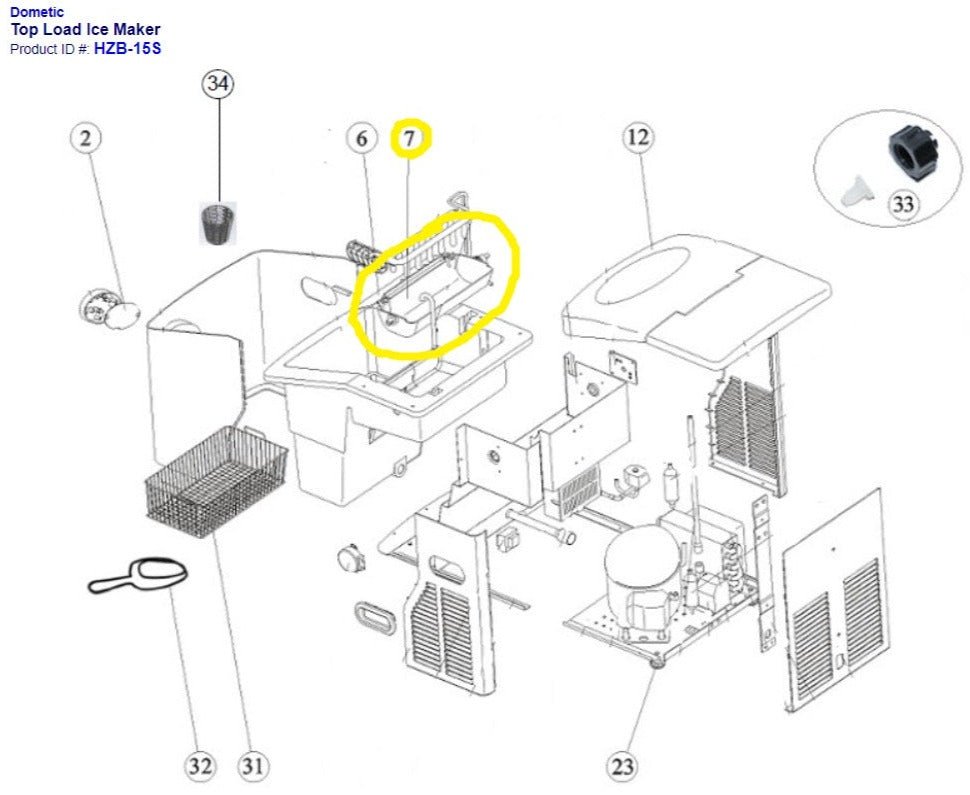 Dometic
Top Load Ice Maker
Product ID #: HZB-15S

34
2
6
7
12
33
32
31
23