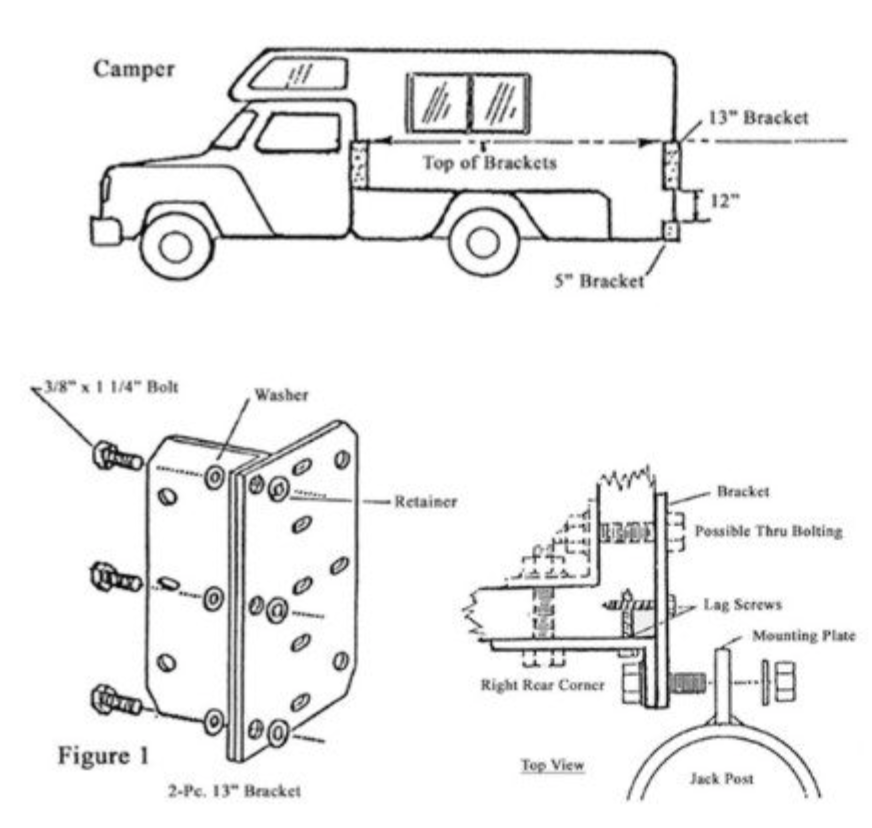 Camper

13" Bracket

Top of Brackets

12"

5" Bracket

3/8" x 1 1/4" Bolt

Washer

Retainer

Figure 1

2-Pc. 13" Bracket

Bracket

Possible Thru Bolting

Lag Screws

Mounting Plate

Right Rear Corner

Top View

Jack Post